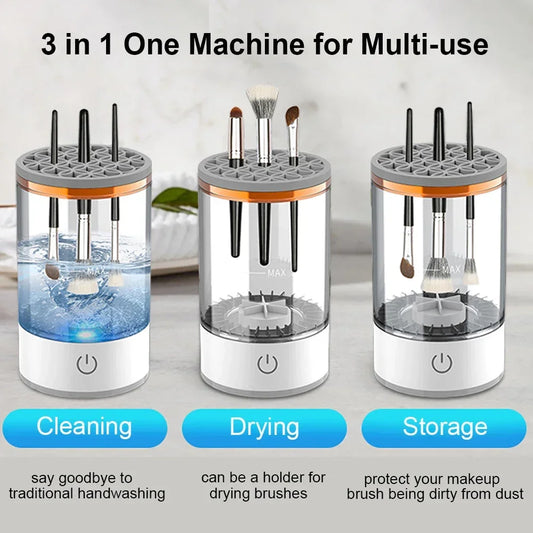 3 in 1 One Machine for Multi-use

MAX

MAX

MAX

Cleaning

say goodbye to traditional handwashing

Drying

can be a holder for drying brushes

Storage

protect your makeup brush being dirty from dust